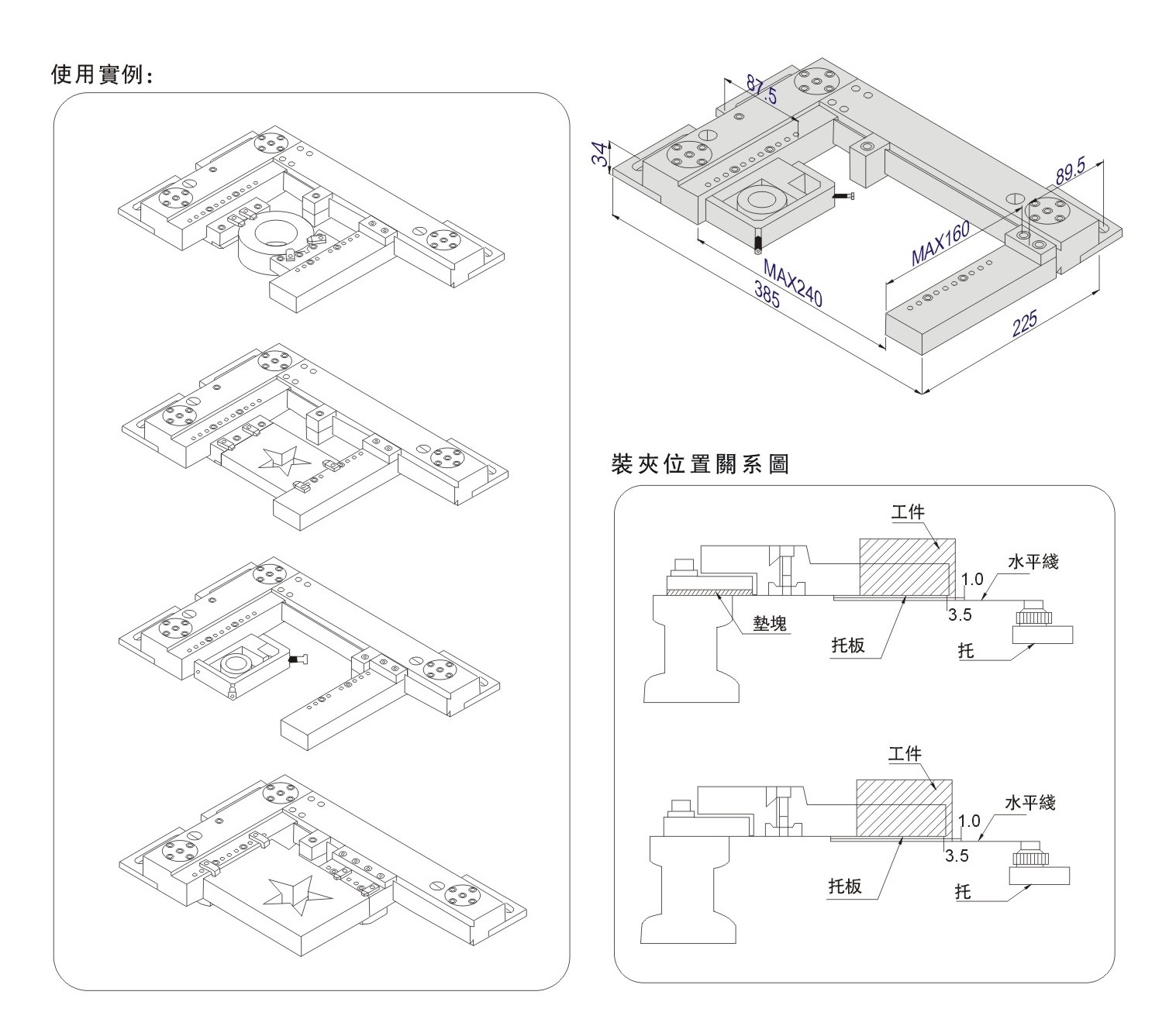 使用實例:

87.5

34

89.5

MAX160

MAX240

385

225

裝夾位置關系圖

工件

水平綫

1.0

3.5

墊塊

托板

托

工件

水平綫

1.0

3.5

托板

托