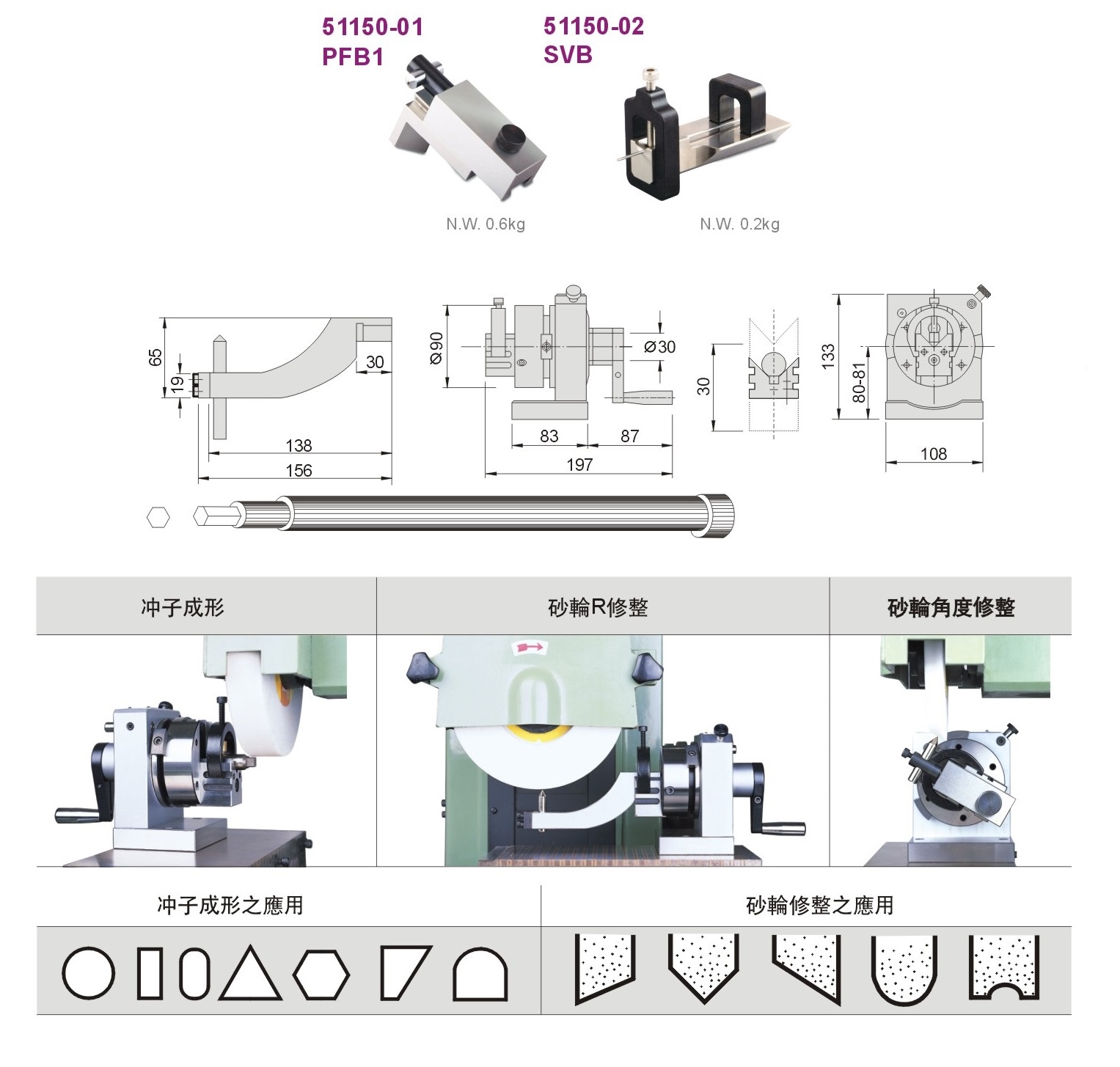 51150-01
PFB1

51150-02
SVB

N.W. 0.6kg

N.W. 0.2kg

65
19
30
138
156

Ø90
Ø30
83
87
197

30

133
80-81
108

冲子成形

砂輪R修整

砂輪角度修整

冲子成形之應用

砂輪修整之應用