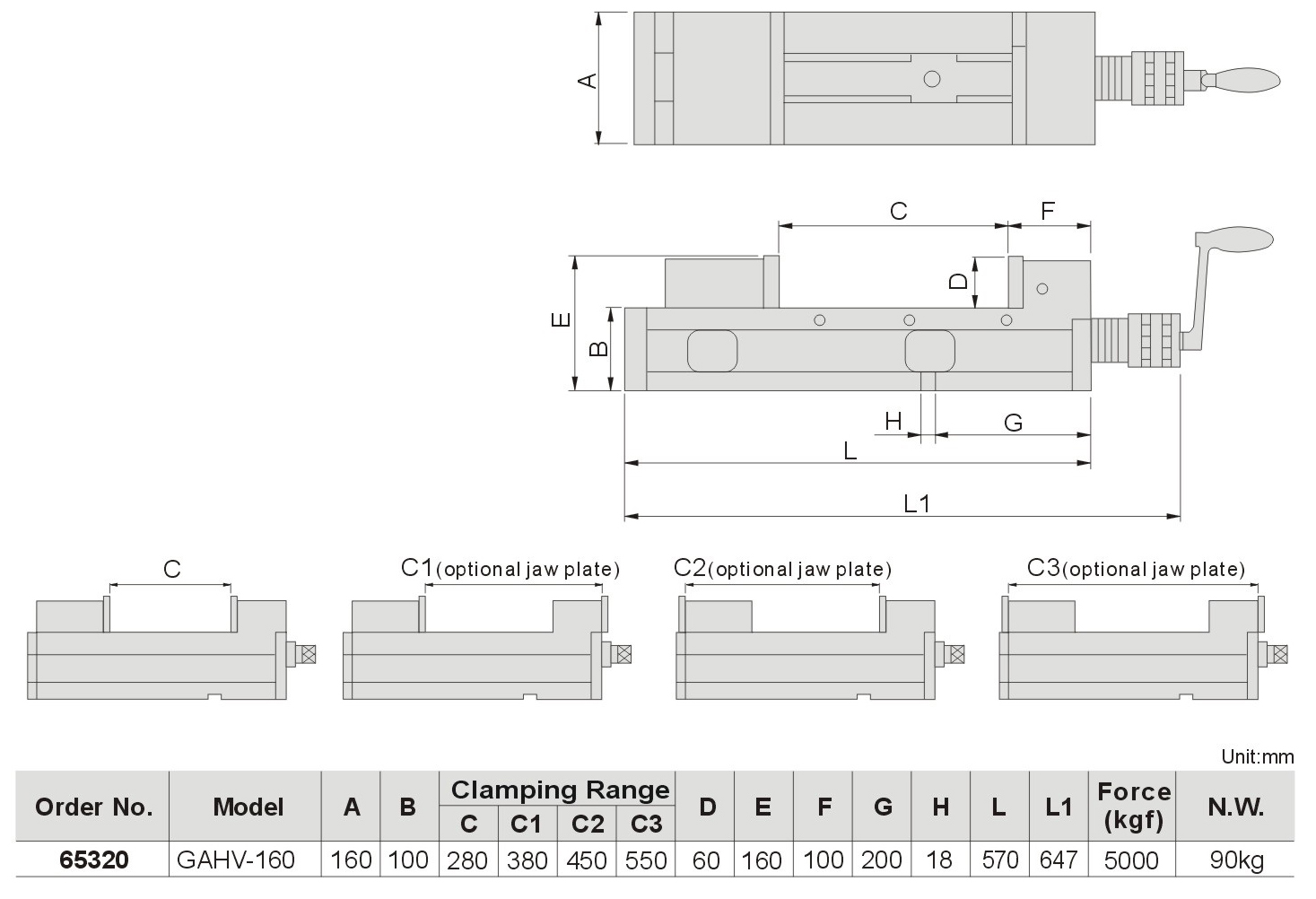 A

C F

D

E

B

H G

L

L1

C

C1(optional jaw plate)

C2(optional jaw plate)

C3(optional jaw plate)

Unit:mm

| Order No. | Model | A | B | Clamping Range C | Clamping Range C1 | Clamping Range C2 | Clamping Range C3 | D | E | F | G | H | L | L1 | Force (kgf) | N.W. |
|---|---|---|---|---|---|---|---|---|---|---|---|---|---|---|---|---|
| 65320 | GAHV-160 | 160 | 100 | 280 | 380 | 450 | 550 | 60 | 160 | 100 | 200 | 18 | 570 | 647 | 5000 | 90kg |