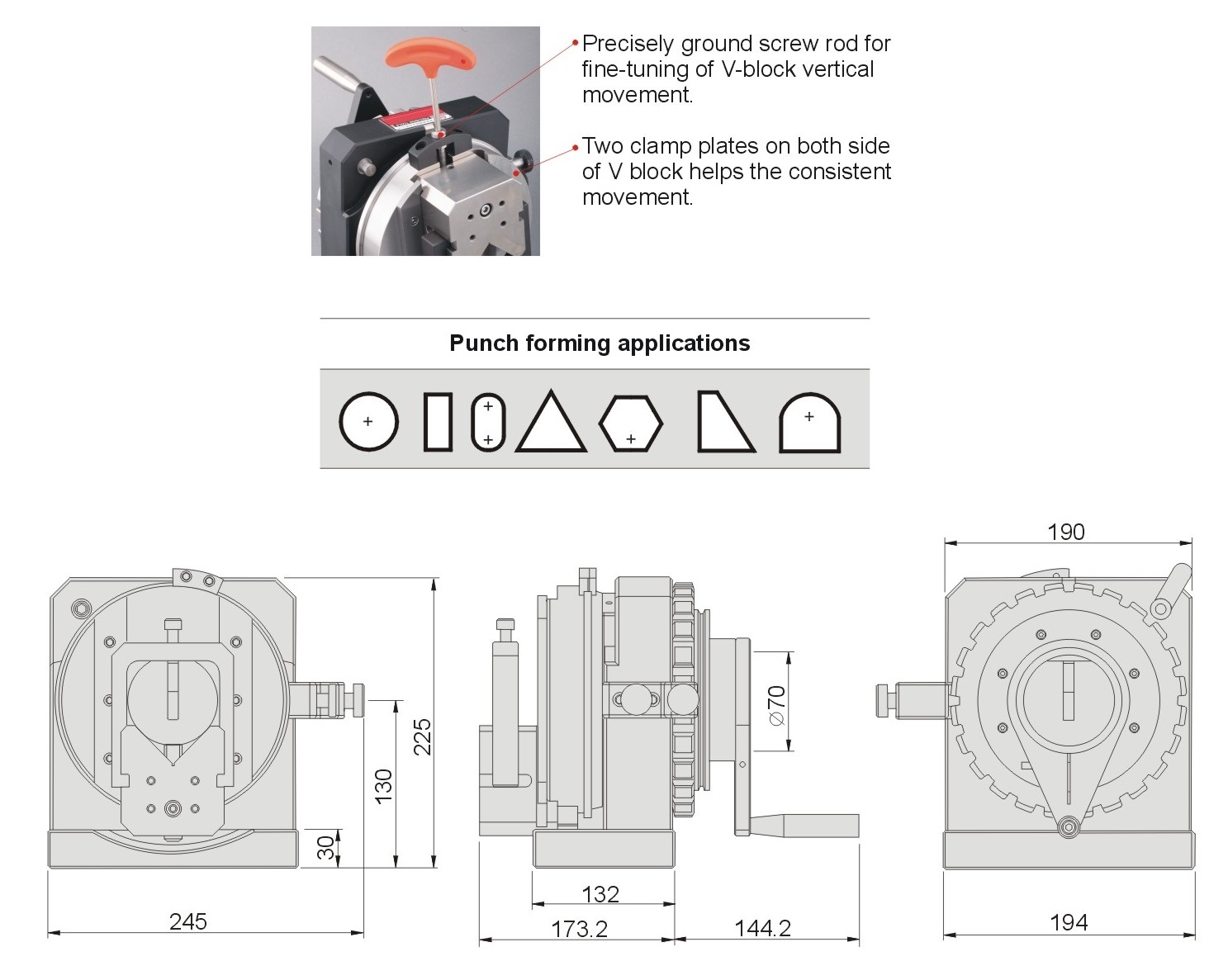 Precisely ground screw rod for fine-tuning of V-block vertical movement.

Two clamp plates on both side of V block helps the consistent movement.

Punch forming applications

225

130

30

245

$\varnothing 70$

132

173.2

144.2

190

194