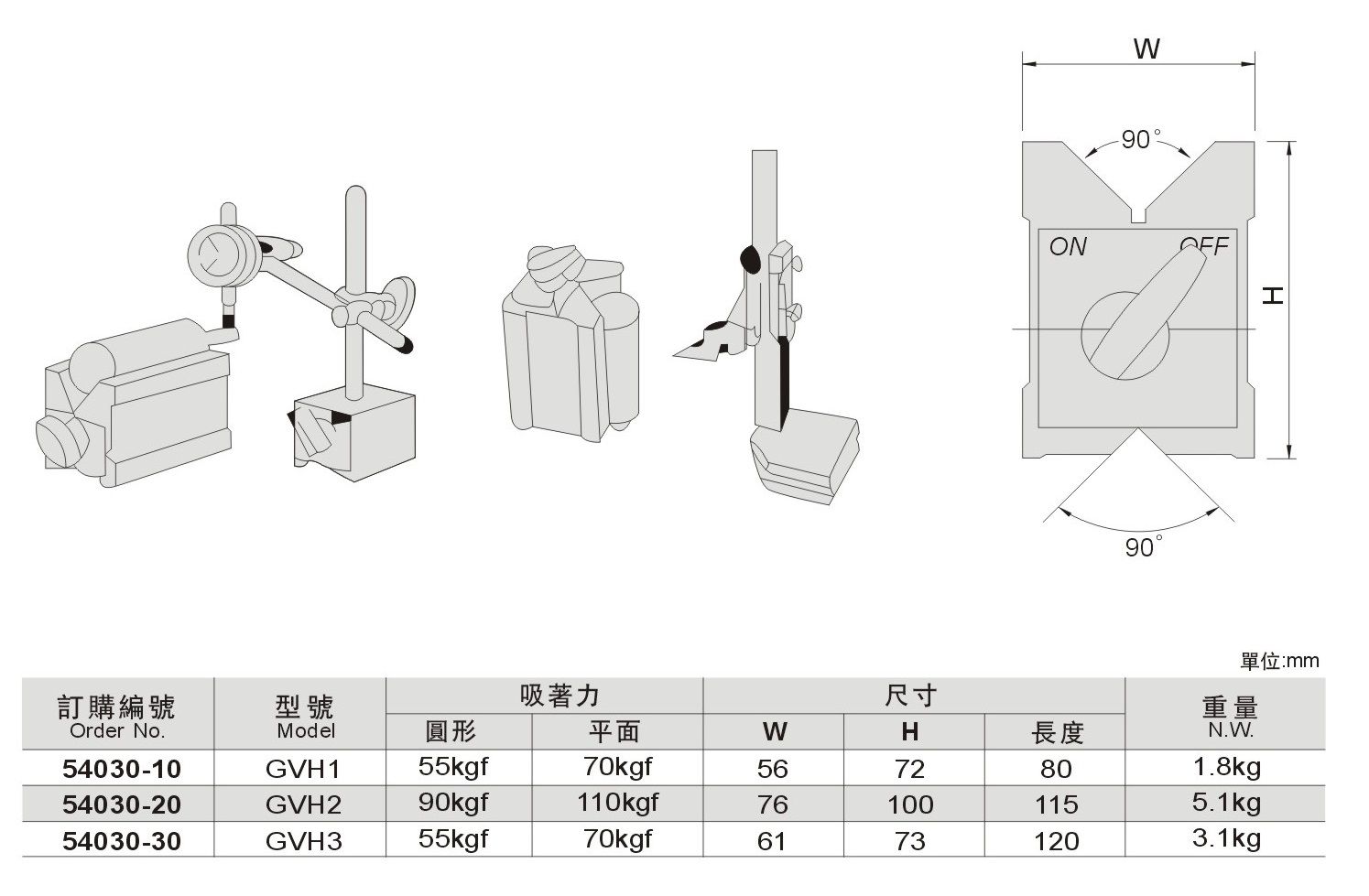 W

90°

ON

OFF

H

90°

單位:mm

| 訂購編號 Order No. | 型號 Model | 吸著力 圓形 | 吸著力 平面 | 尺寸 W | 尺寸 H | 尺寸 長度 | 重量 N.W. |
|---|---|---|---|---|---|---|---|
| 54030-10 | GVH1 | 55kgf | 70kgf | 56 | 72 | 80 | 1.8kg |
| 54030-20 | GVH2 | 90kgf | 110kgf | 76 | 100 | 115 | 5.1kg |
| 54030-30 | GVH3 | 55kgf | 70kgf | 61 | 73 | 120 | 3.1kg |